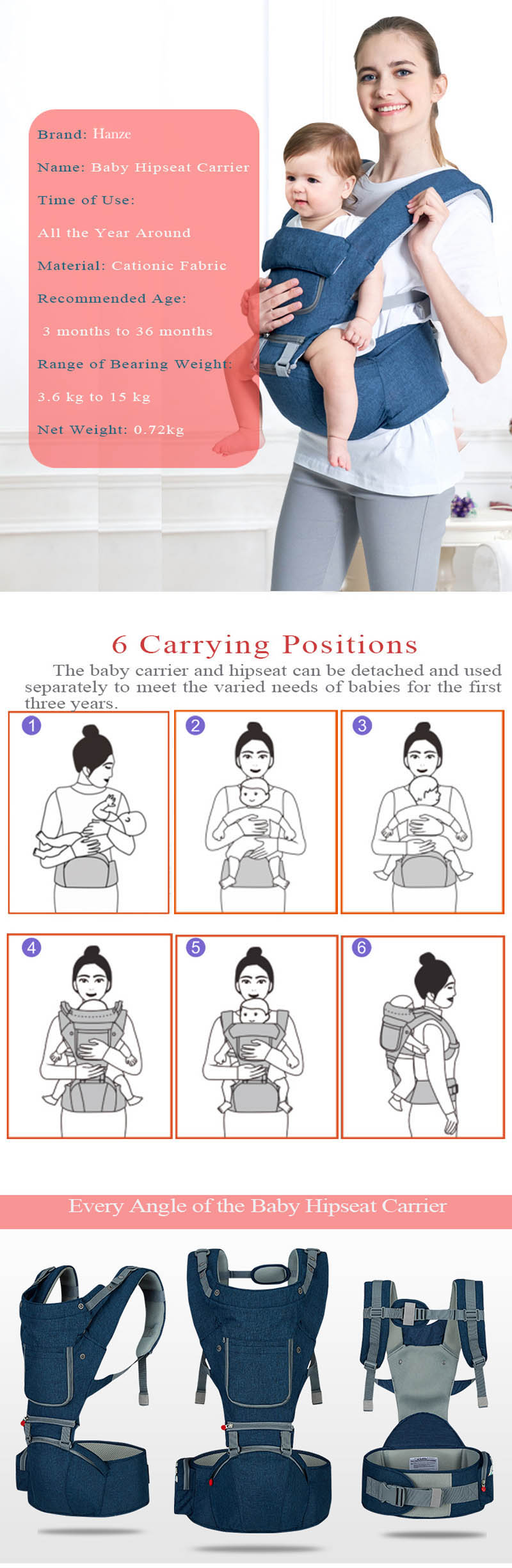 Brand: Hanze

Name: Baby Hipseat Carrier

Time of Use:

All the Year Around

Material: Cationic Fabric

Recommended Age:

3 months to 36 months

Range of Bearing Weight:

3.6 kg to 15 kg

Net Weight: 0.72kg

6 Carrying Positions

The baby carrier and hipseat can be detached and used separately to meet the varied needs of babies for the first three years.

1

2

3

4

5

6

Every Angle of the Baby Hipseat Carrier